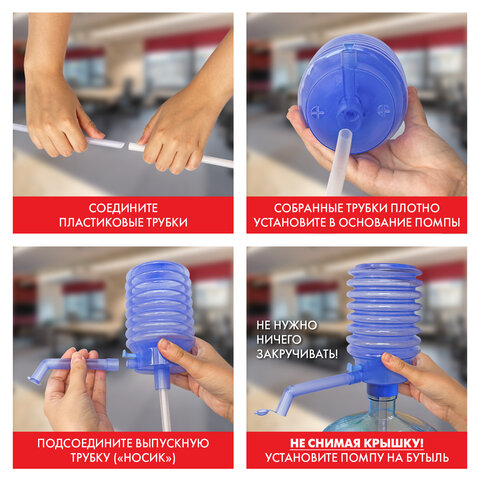 СОЕДИНИТЕ ПЛАСТИКОВЫЕ ТРУБКИ

СОБРАННЫЕ ТРУБКИ ПЛОТНО УСТАНОВИТЕ В ОСНОВАНИЕ ПОМПЫ

ПОДСОЕДИНИТЕ ВЫПУСКНУЮ ТРУБКУ («НОСИК»)

НЕ НУЖНО НИЧЕГО ЗАКРУЧИВАТЬ!

НЕ СНИМАЯ КРЫШКУ! УСТАНОВИТЕ ПОМПУ НА БУТЫЛЬ